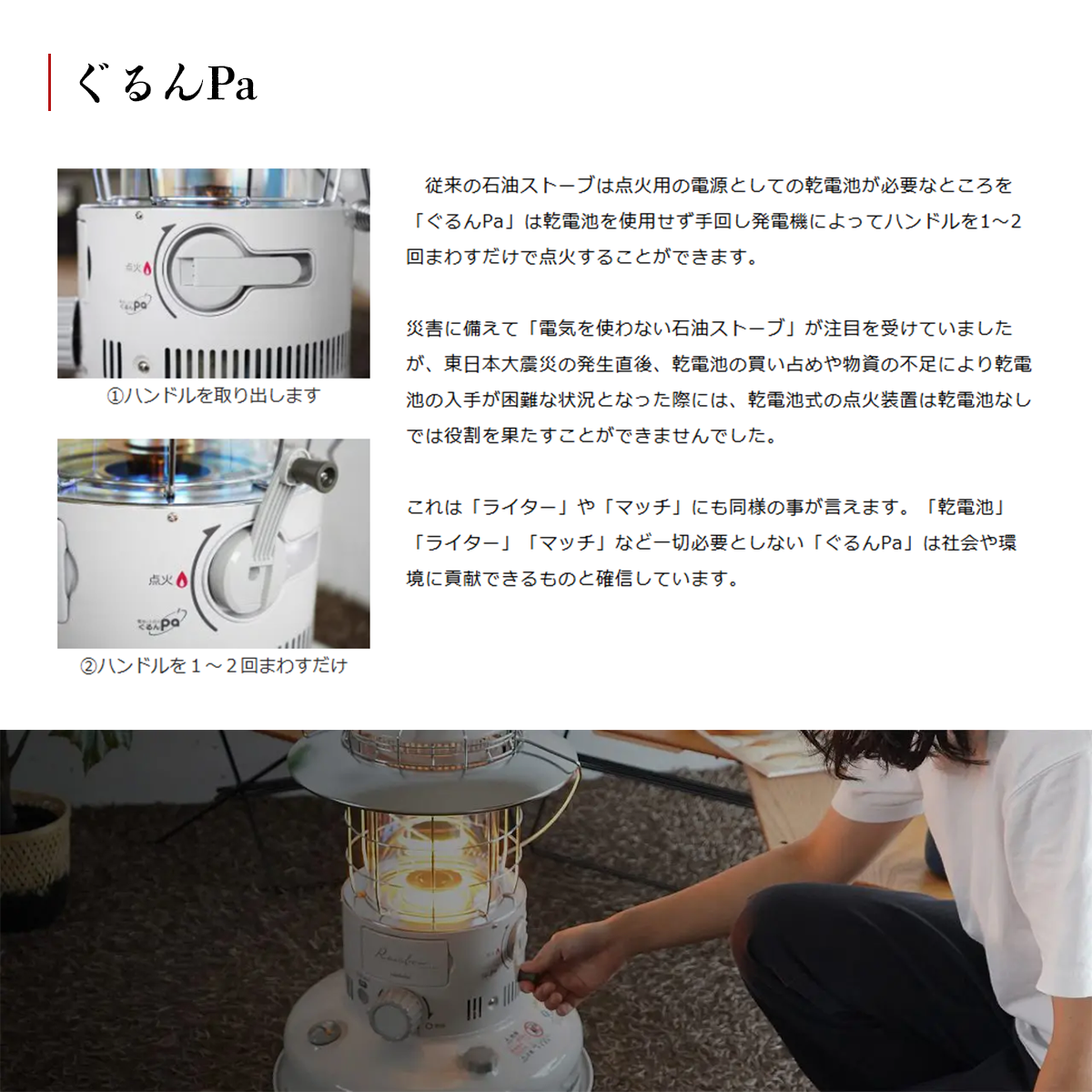 ぐるんPa

点火
ぐるんPa

①ハンドルを取り出します

点火
ぐるんPa

②ハンドルを１～２回まわすだけ

従来の石油ストーブは点火用の電源としての乾電池が必要なところを「ぐるんPa」は乾電池を使用せず手回し発電機によってハンドルを1～2回まわすだけで点火することができます。

災害に備えて「電気を使わない石油ストーブ」が注目を受けていましたが、東日本大震災の発生直後、乾電池の買い占めや物資の不足により乾電池の入手が困難な状況となった際には、乾電池式の点火装置は乾電池なしでは役割を果たすことができませんでした。

これは「ライター」や「マッチ」にも同様の事が言えます。「乾電池」「ライター」「マッチ」など一切必要としない「ぐるんPa」は社会や環境に貢献できるものと確信しています。

Rainbow